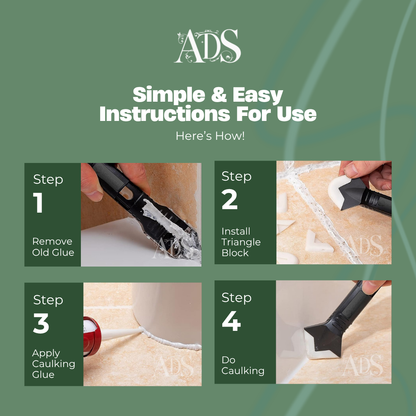 ADS

Simple & Easy Instructions For Use

Here's How!

Step 1
Remove Old Glue

ADS

Step 2
Install Triangle Block

ADS

Step 3
Apply Caulking Glue

ADS

Step 4
Do Caulking

ADS